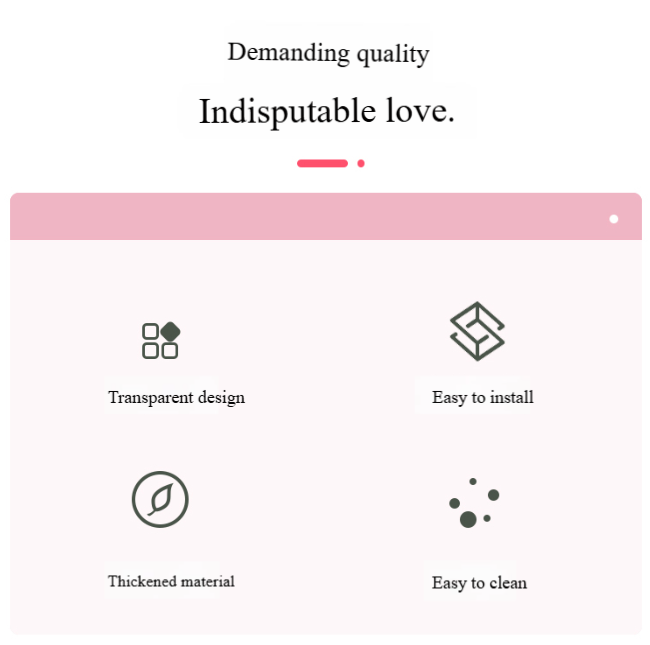 Demanding quality

Indisputable love.

Transparent design

Easy to install

Thickened material

Easy to clean